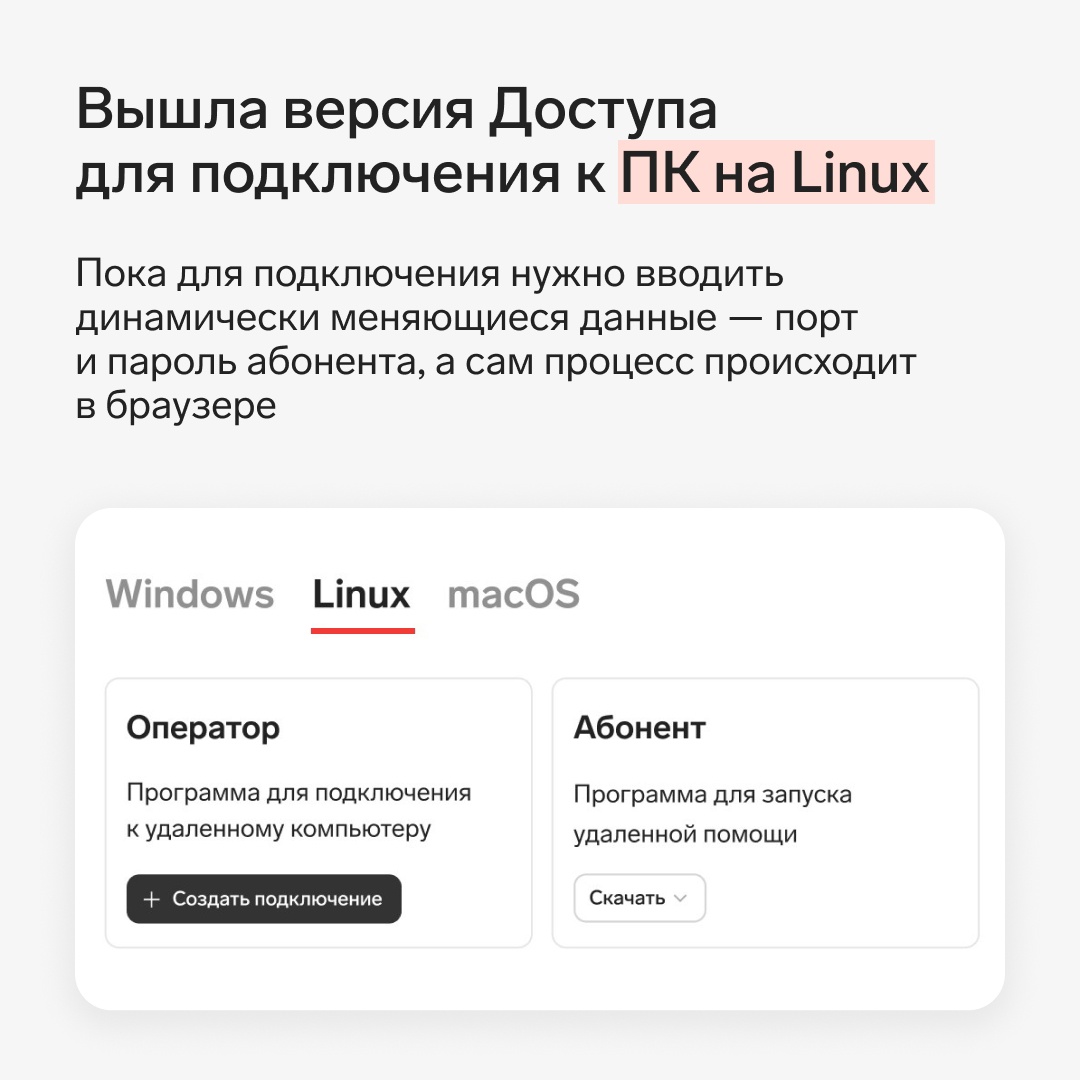 Вышла версия Доступа для подключения к ПК на Linux

Пока для подключения нужно вводить динамически меняющиеся данные — порт и пароль абонента, а сам процесс происходит в браузере

Windows Linux macOS

Оператор

Программа для подключения к удаленному компьютеру

+ Создать подключение

Абонент

Программа для запуска удаленной помощи

Скачать